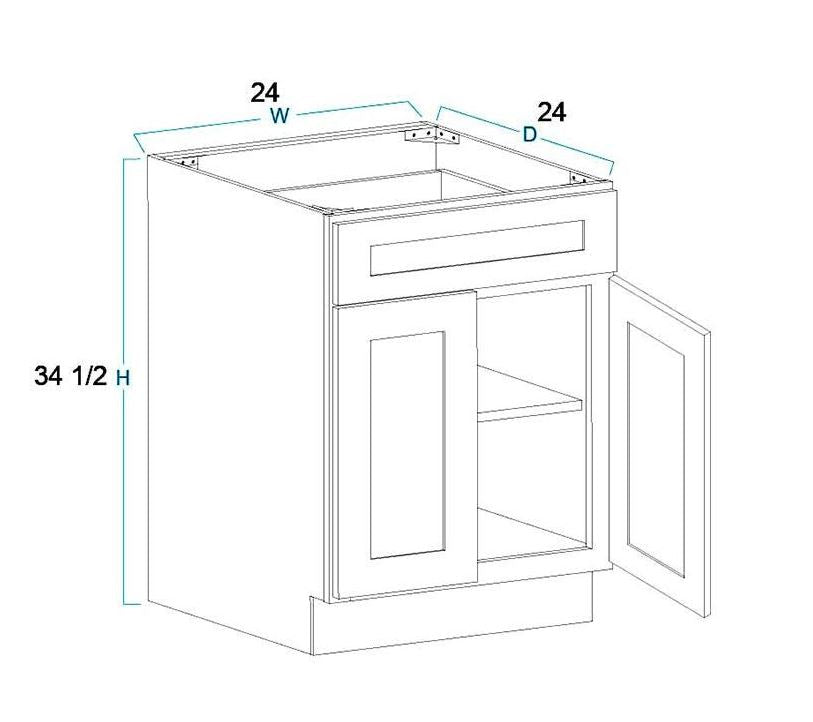 24
W
24
D
34 1/2 H